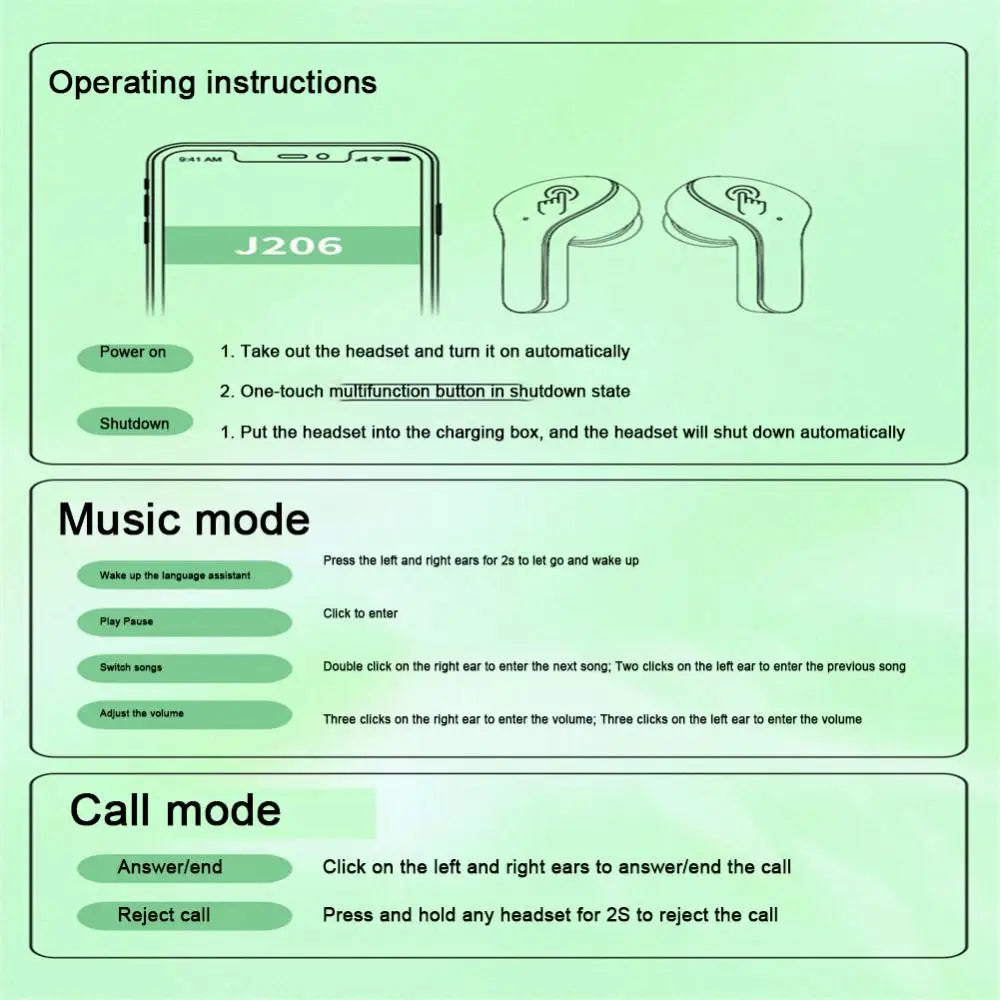 Operating instructions

9:41 AM

J206

Power on

1. Take out the headset and turn it on automatically

2. One-touch multifunction button in shutdown state

Shutdown

1. Put the headset into the charging box, and the headset will shut down automatically

Music mode

Wake up the language assistant

Press the left and right ears for 2s to let go and wake up

Play Pause

Click to enter

Switch songs

Double click on the right ear to enter the next song; Two clicks on the left ear to enter the previous song

Adjust the volume

Three clicks on the right ear to enter the volume; Three clicks on the left ear to enter the volume

Call mode

Answer/end

Click on the left and right ears to answer/end the call

Reject call

Press and hold any headset for 2S to reject the call